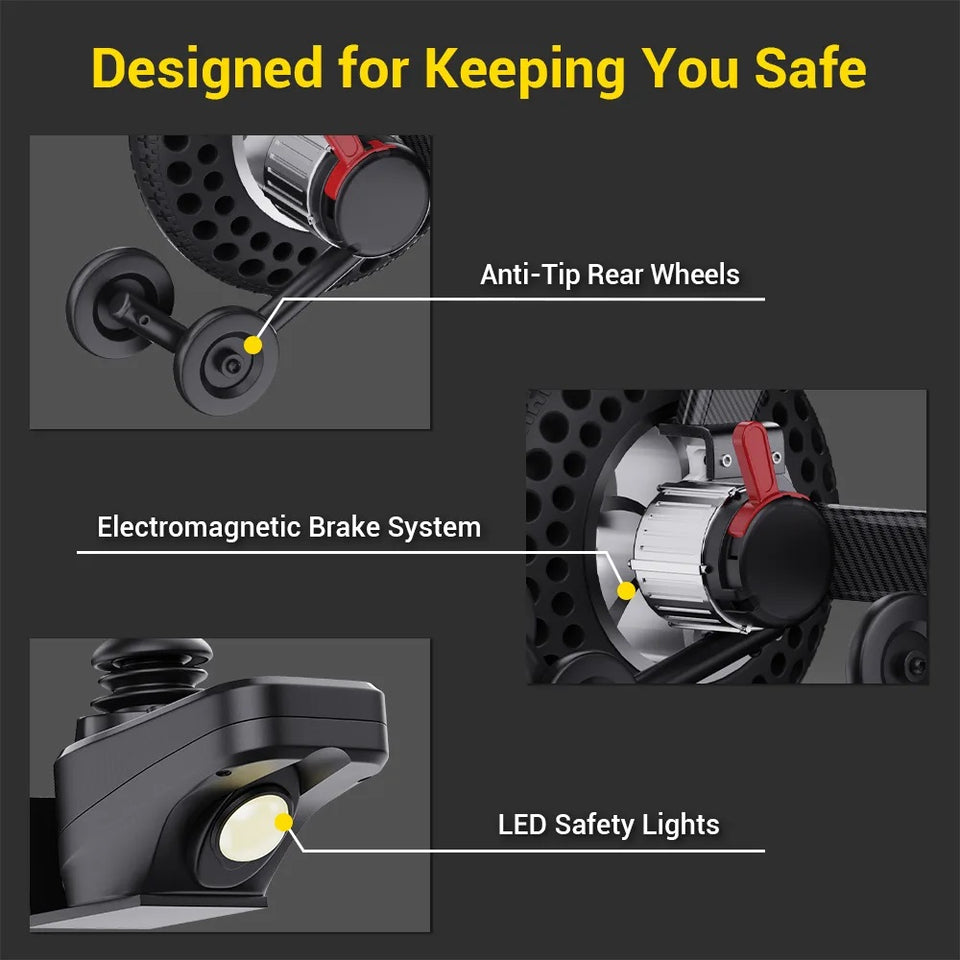 Designed for Keeping You Safe

Anti-Tip Rear Wheels

Electromagnetic Brake System

LED Safety Lights