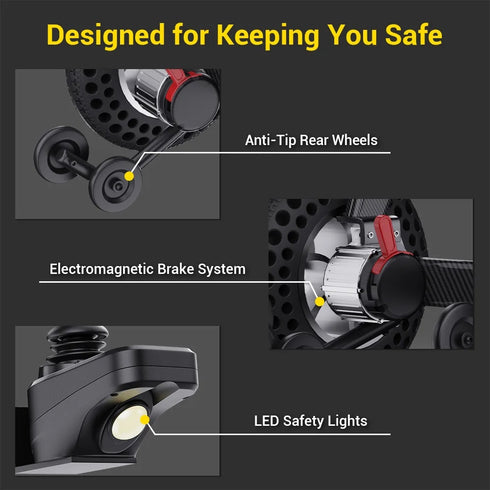 Designed for Keeping You Safe

Anti-Tip Rear Wheels

Electromagnetic Brake System

LED Safety Lights